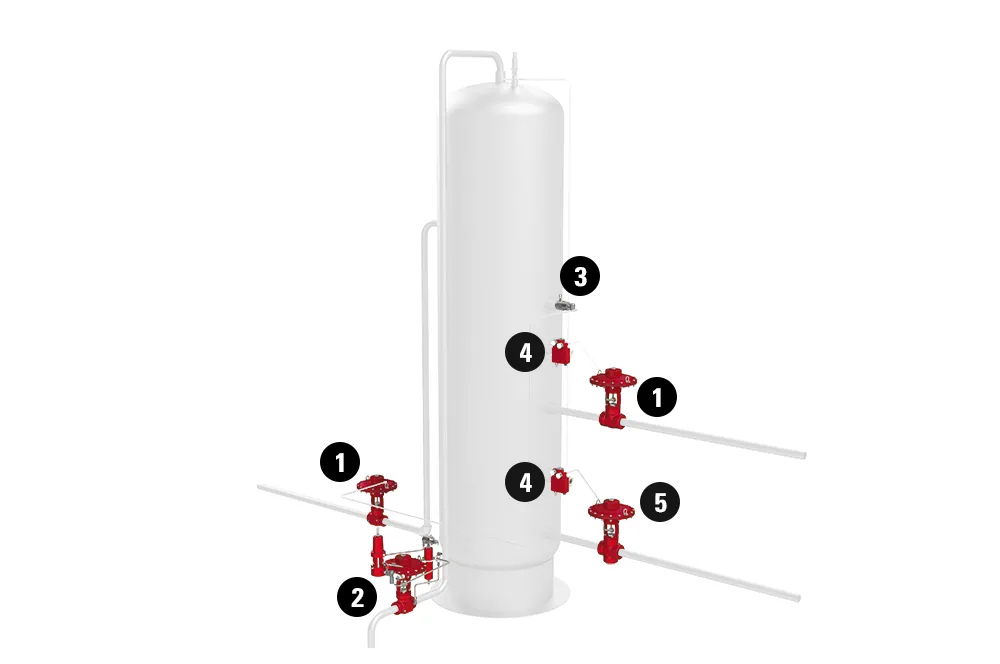 3
4
1
1
4
5
2