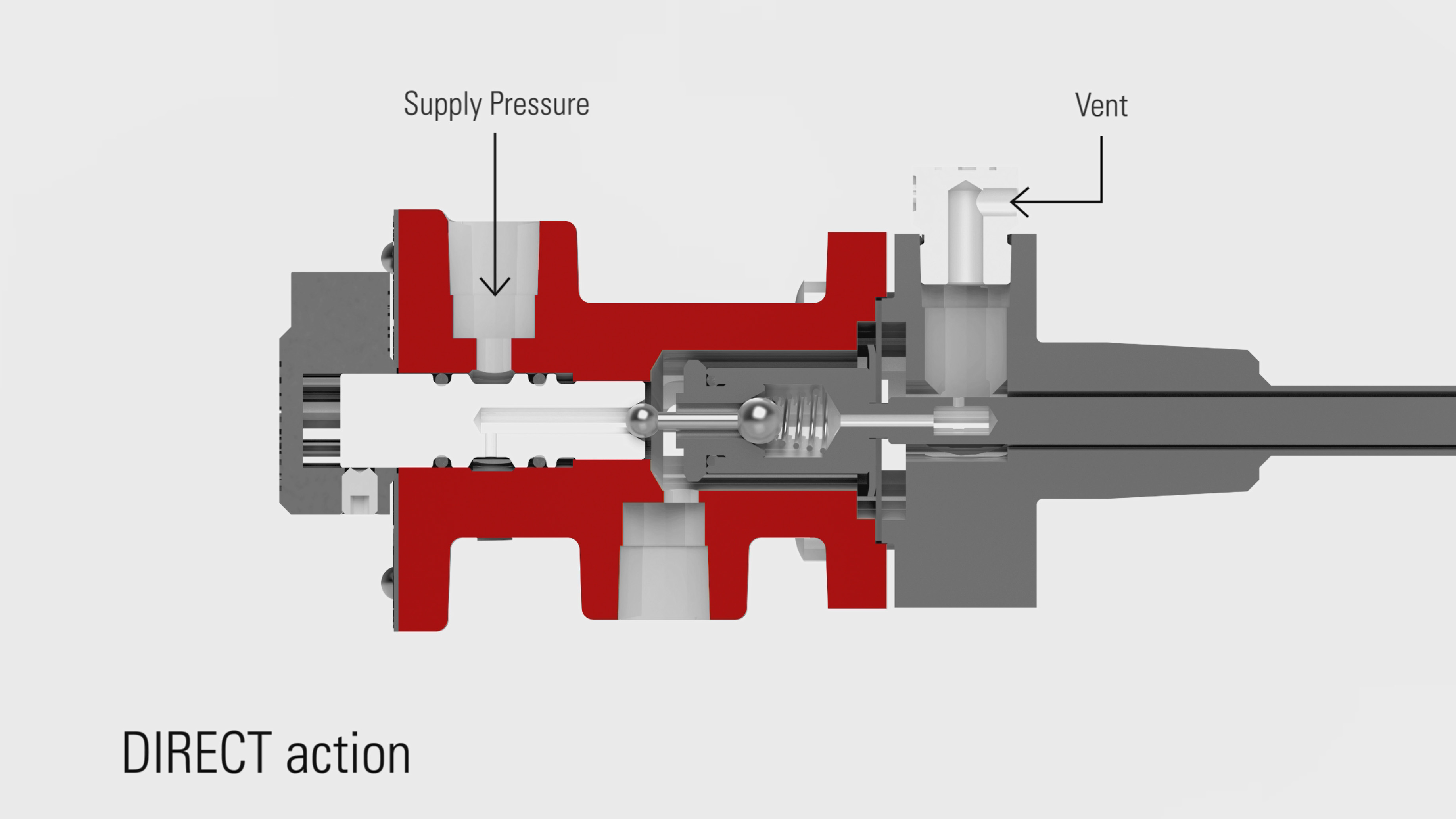 Supply Pressure

Vent

DIRECT action